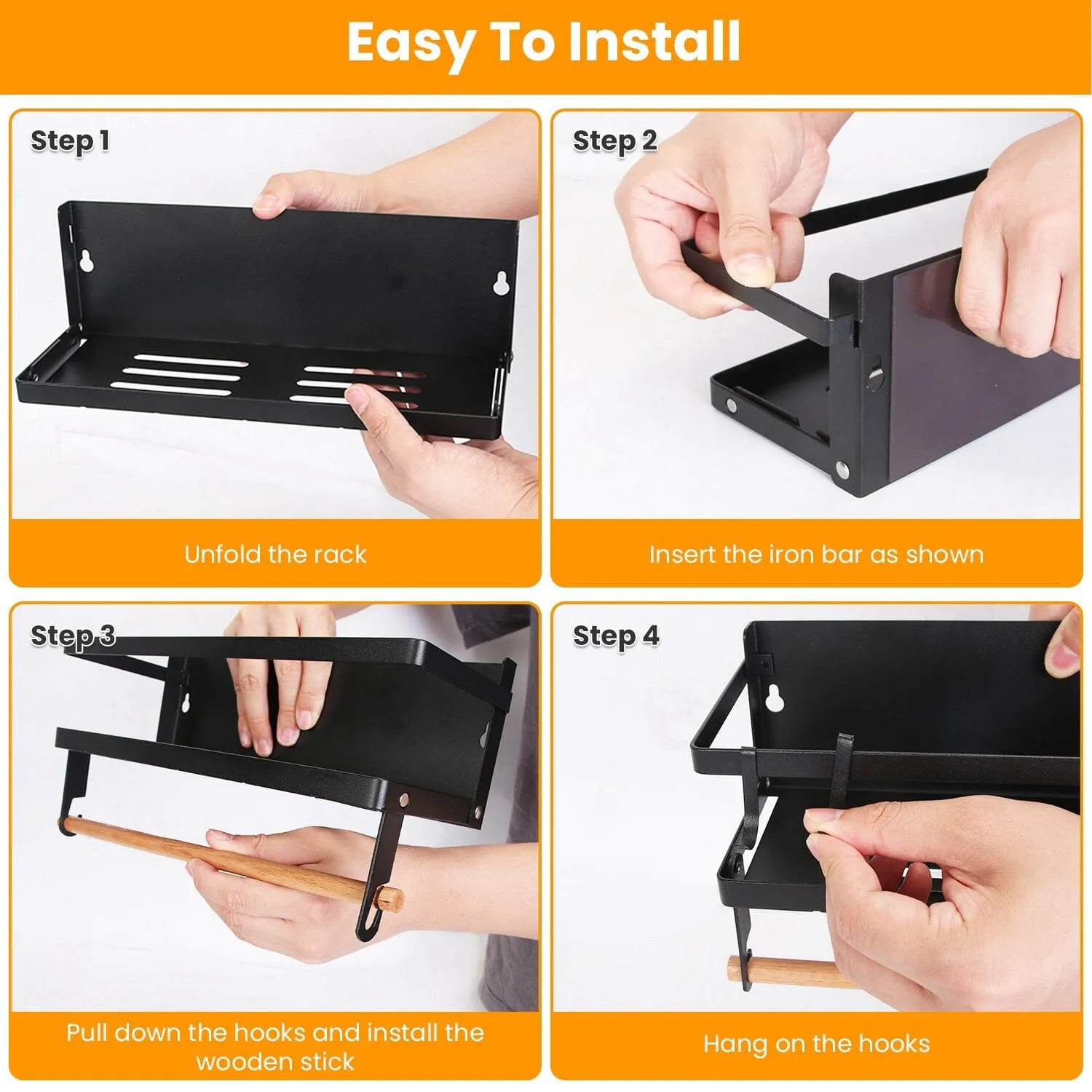 Easy To Install

Step 1

Unfold the rack

Step 2

Insert the iron bar as shown

Step 3

Pull down the hooks and install the wooden stick

Step 4

Hang on the hooks