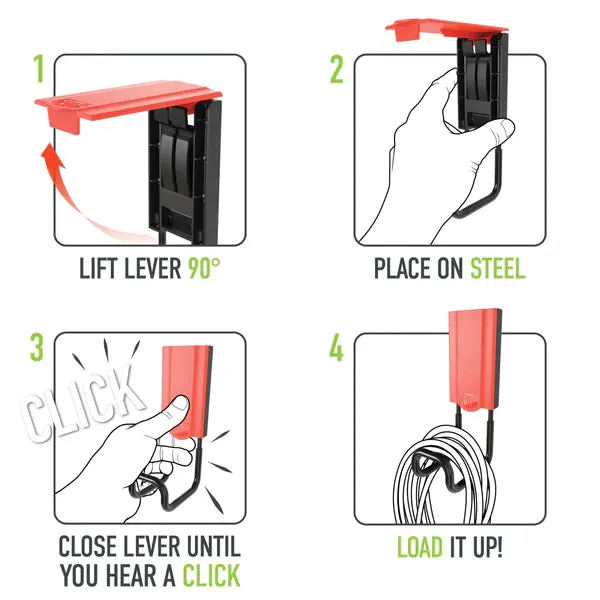 1

LIFT LEVER 90°

2

PLACE ON STEEL

3

CLICK

CLOSE LEVER UNTIL YOU HEAR A CLICK

4

LOAD IT UP!