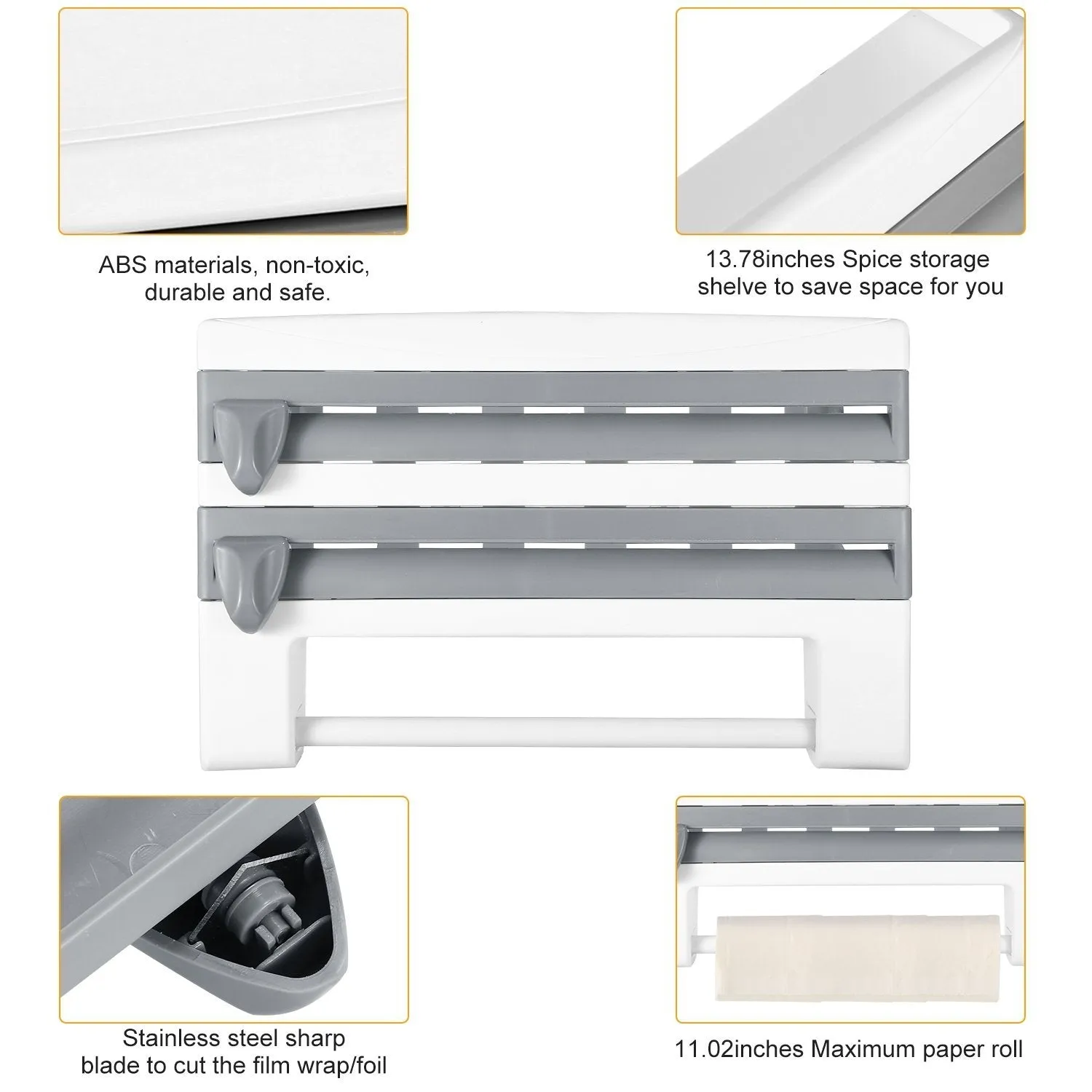 ABS materials, non-toxic, durable and safe.

13.78inches Spice storage shelve to save space for you

Stainless steel sharp blade to cut the film wrap/foil

11.02inches Maximum paper roll